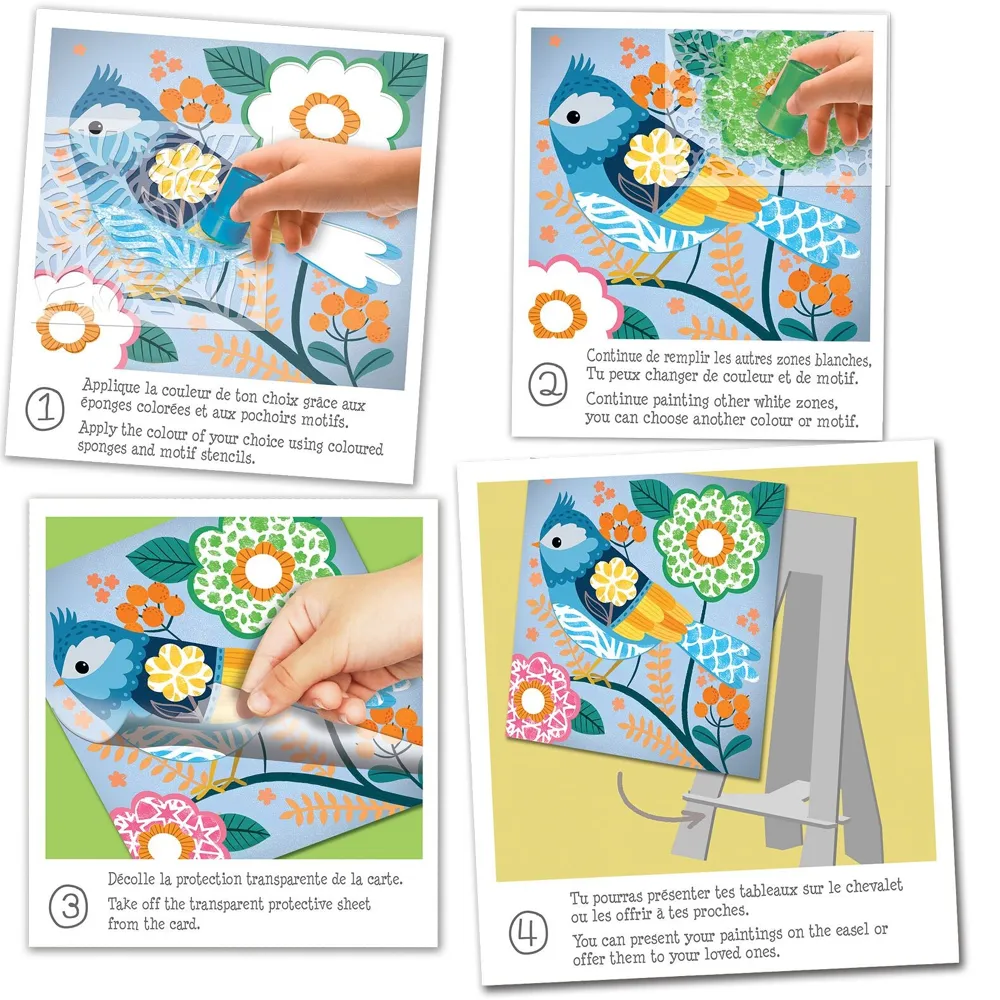 1 Applique la couleur de ton choix grâce aux éponges colorées et aux pochoirs motifs.
Apply the colour of your choice using coloured sponges and motif stencils.

2 Continue de remplir les autres zones blanches, Tu peux changer de couleur et de motif.
Continue painting other white zones, you can choose another colour or motif.

3 Décolle la protection transparente de la carte.
Take off the transparent protective sheet from the card.

4 Tu pourras présenter tes tableaux sur le chevalet ou les offrir à tes proches.
You can present your paintings on the easel or offer them to your loved ones.